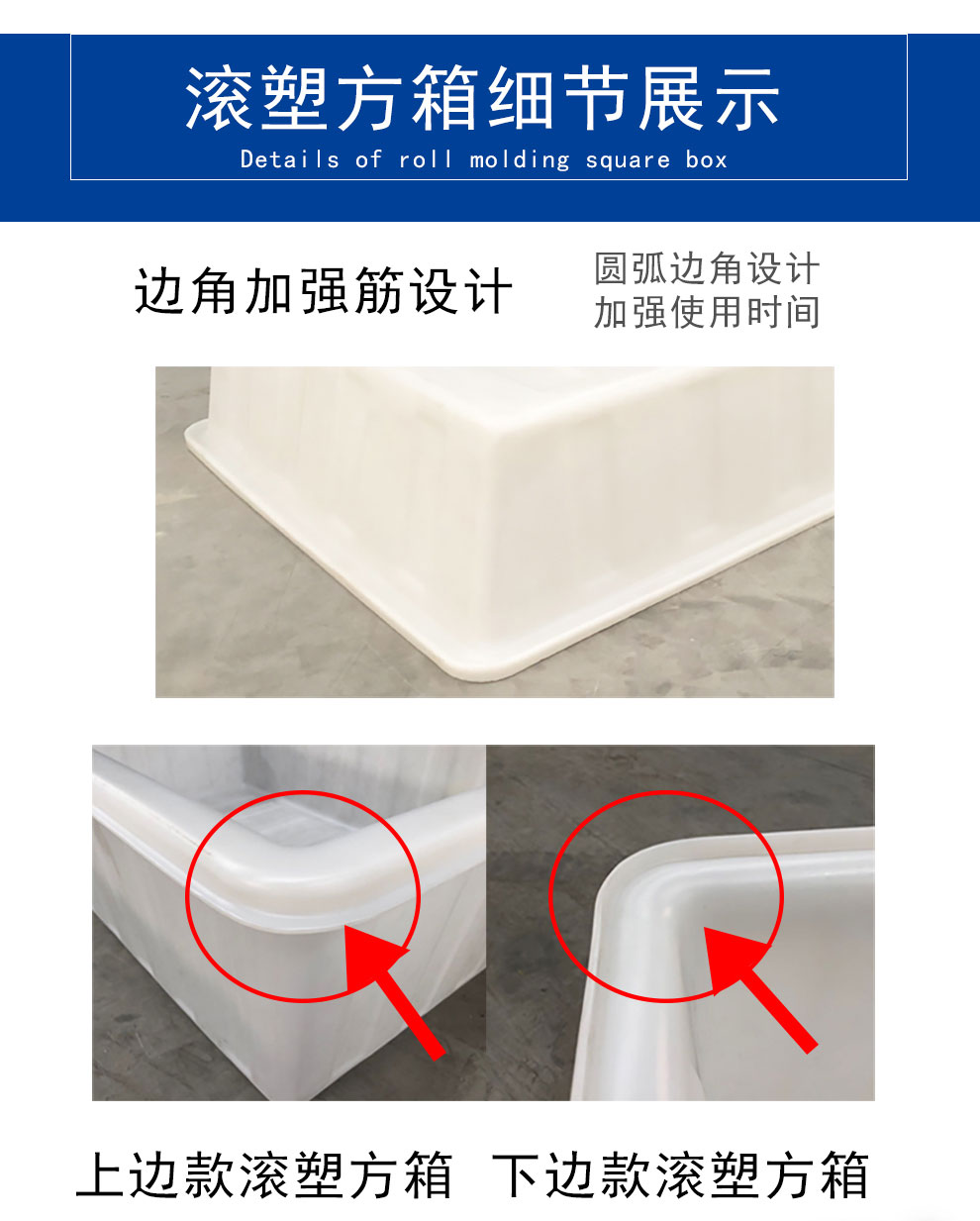 滚塑方箱细节展示
Details of roll molding square box

边角加强筋设计

圆弧边角设计
加强使用时间

上边款滚塑方箱

下边款滚塑方箱